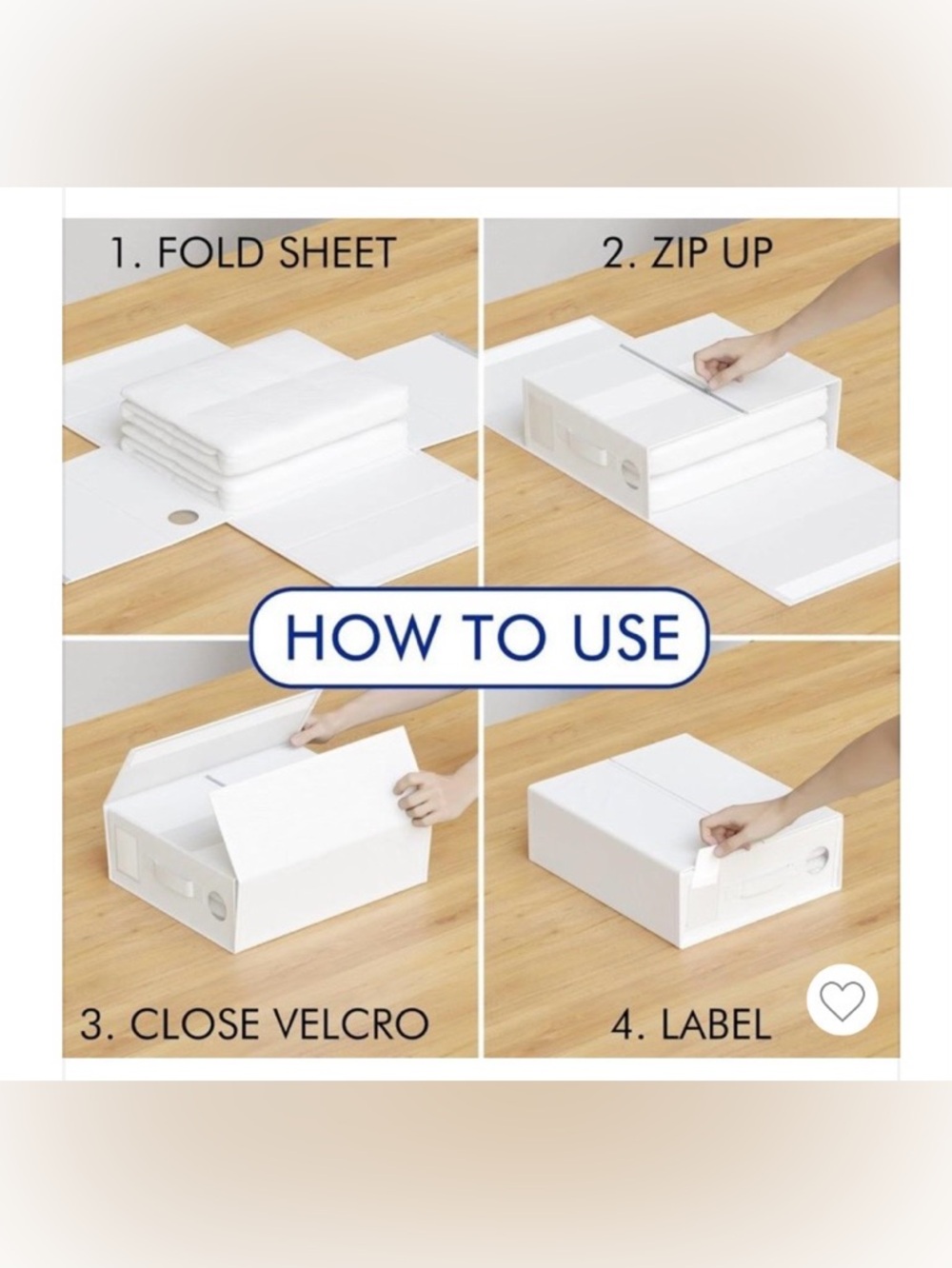 1. FOLD SHEET

2. ZIP UP

HOW TO USE

3. CLOSE VELCRO

4. LABEL